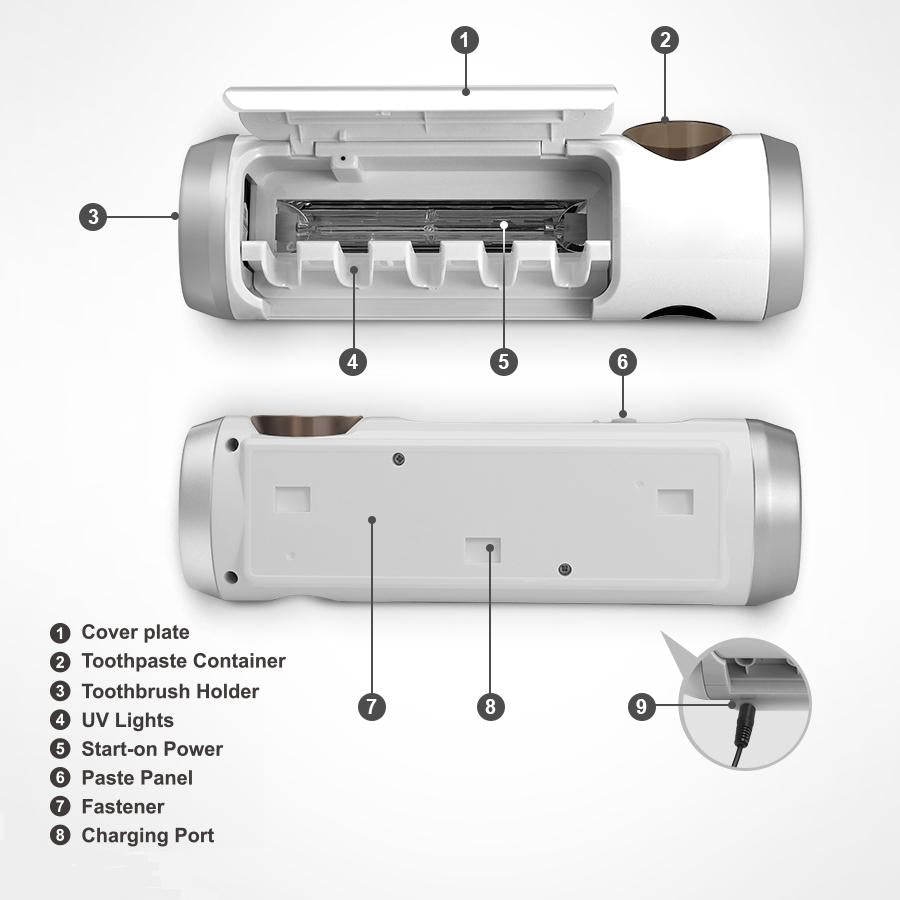 1
2
3
4
5
6
7
8
9

1 Cover plate
2 Toothpaste Container
3 Toothbrush Holder
4 UV Lights
5 Start-on Power
6 Paste Panel
7 Fastener
8 Charging Port